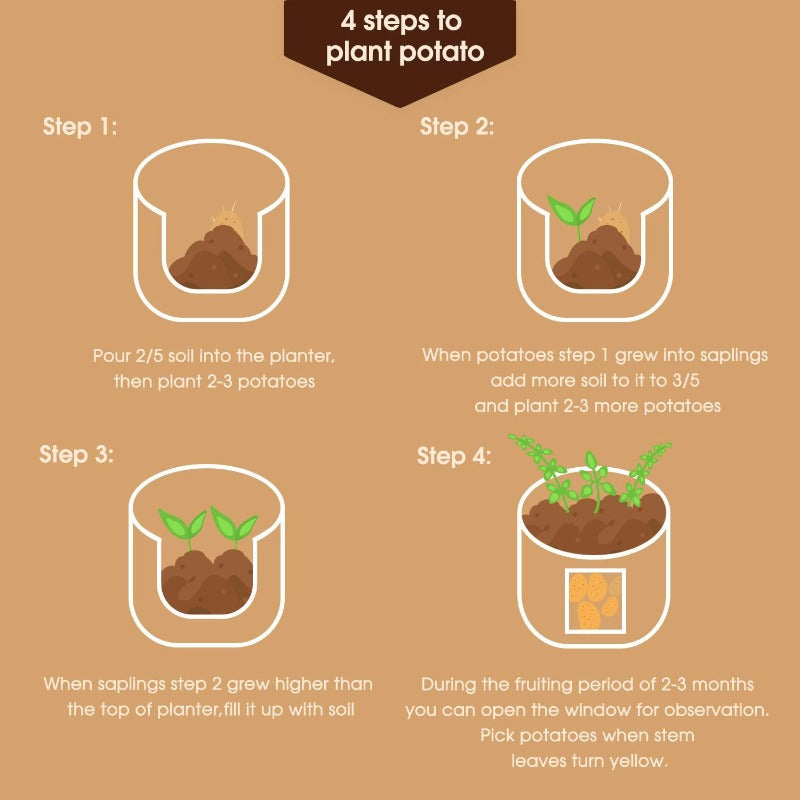 4 steps to plant potato

Step 1:

Pour 2/5 soil into the planter, then plant 2-3 potatoes

Step 2:

When potatoes step 1 grew into saplings add more soil to it to 3/5 and plant 2-3 more potatoes

Step 3:

When saplings step 2 grew higher than the top of planter,fill it up with soil

Step 4:

During the fruiting period of 2-3 months you can open the window for observation. Pick potatoes when stem leaves turn yellow.