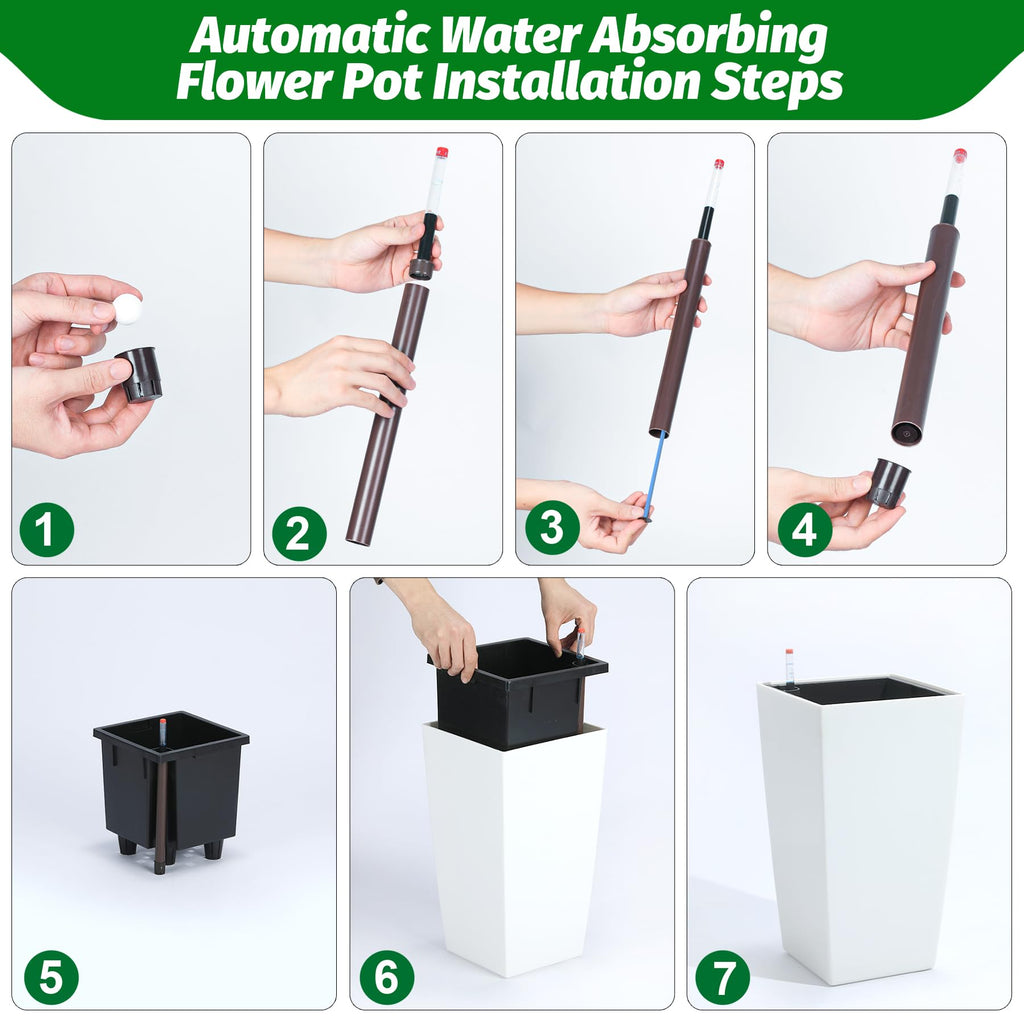 Automatic Water Absorbing
Flower Pot Installation Steps

1

2

3

4

5

6

7