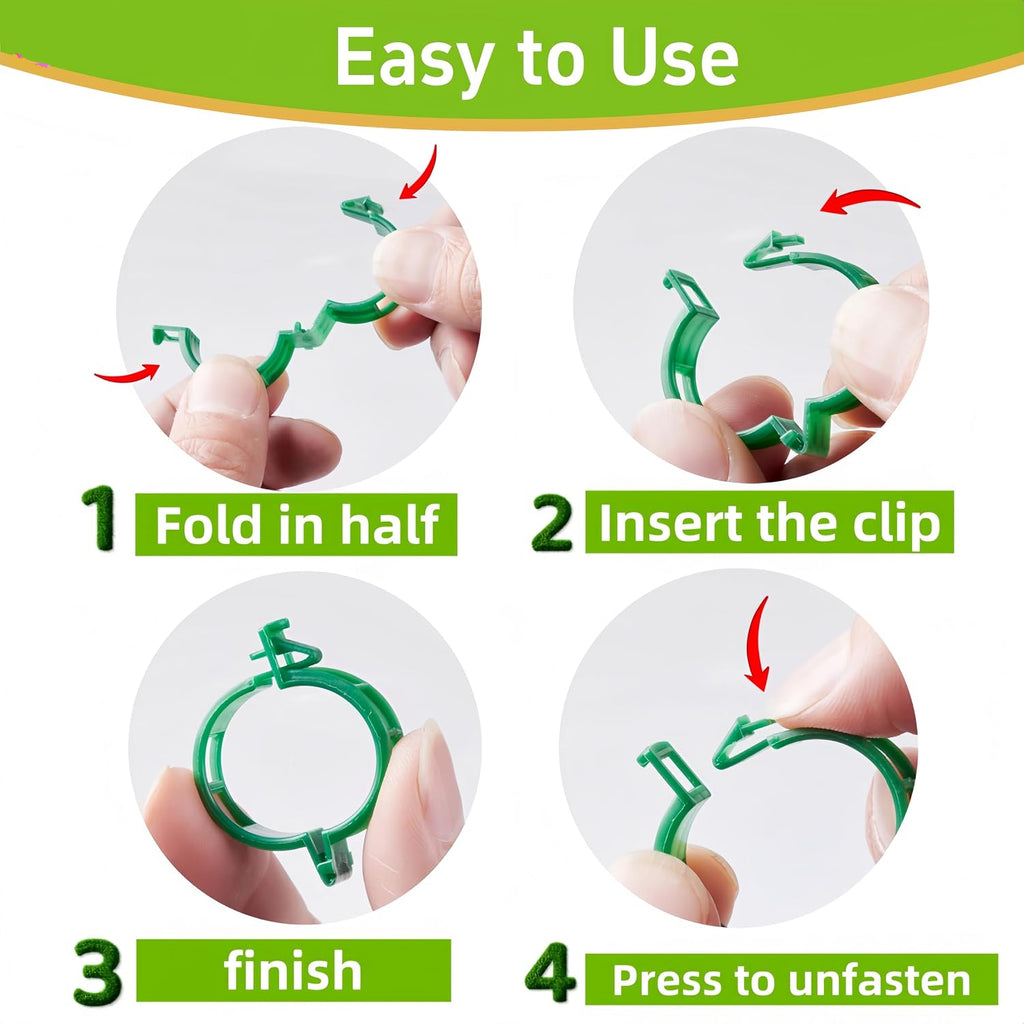 Easy to Use

1 Fold in half

2 Insert the clip

3 finish

4 Press to unfasten