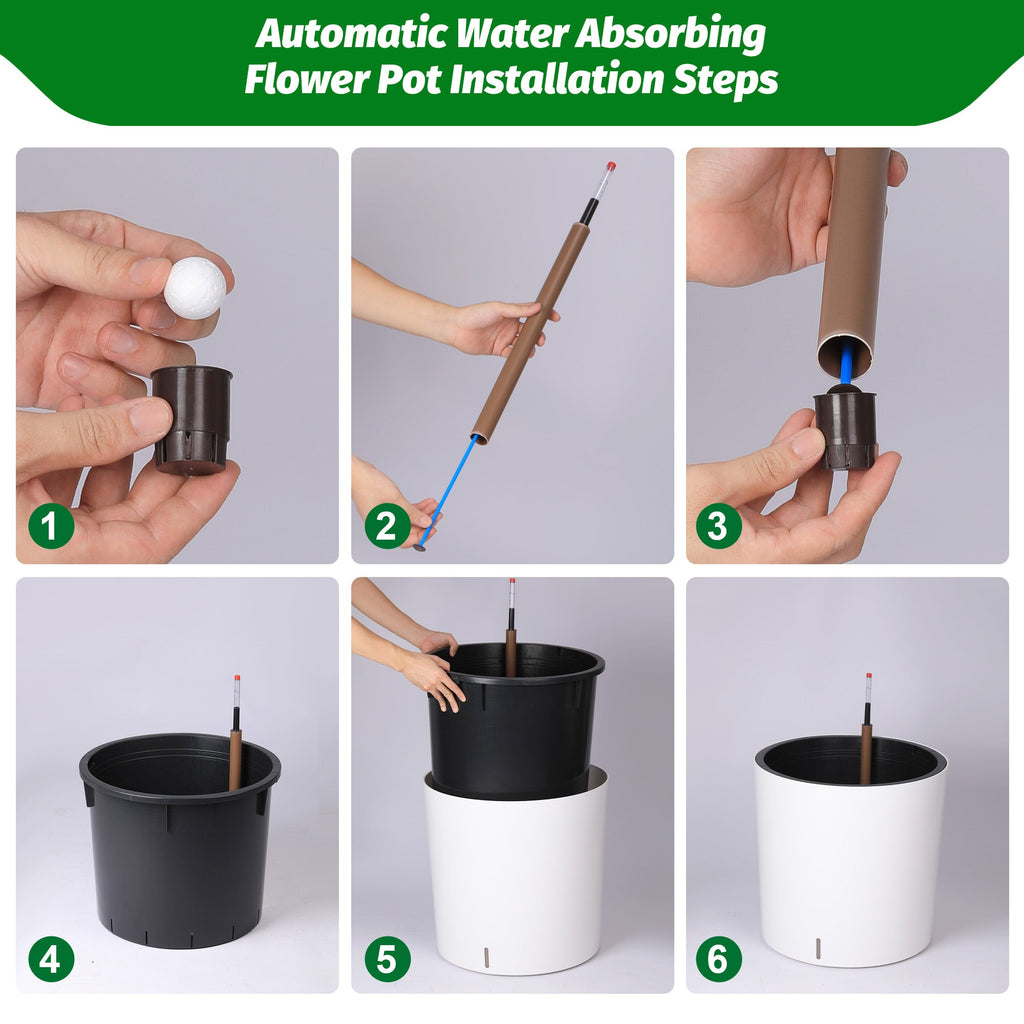 Automatic Water Absorbing
Flower Pot Installation Steps

1

2

3

4

5

6