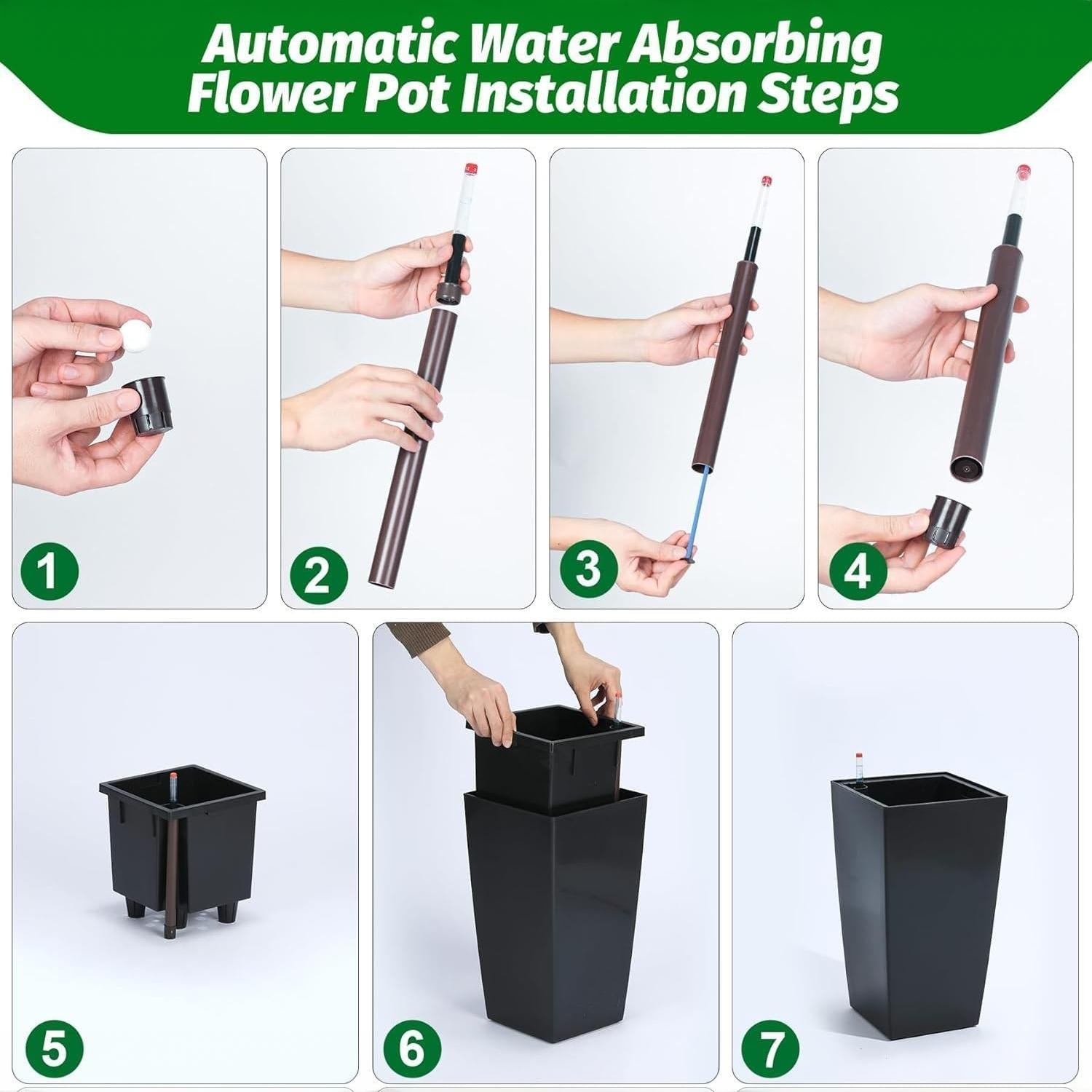 Automatic Water Absorbing Flower Pot Installation Steps

1

2

3

4

5

6

7